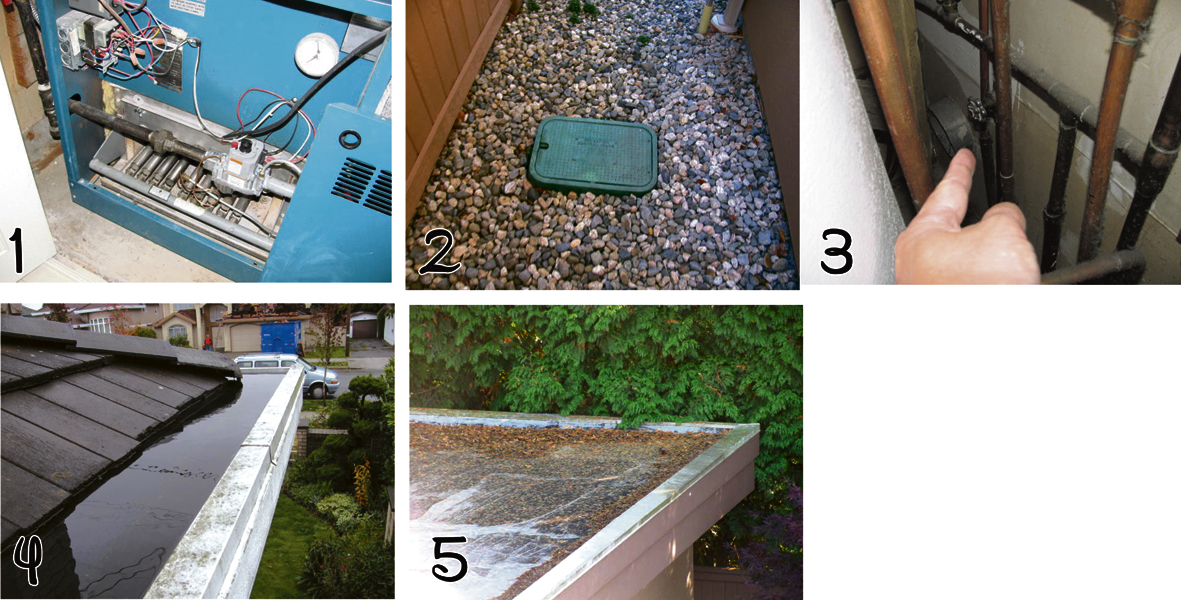 1

2

3

4

5